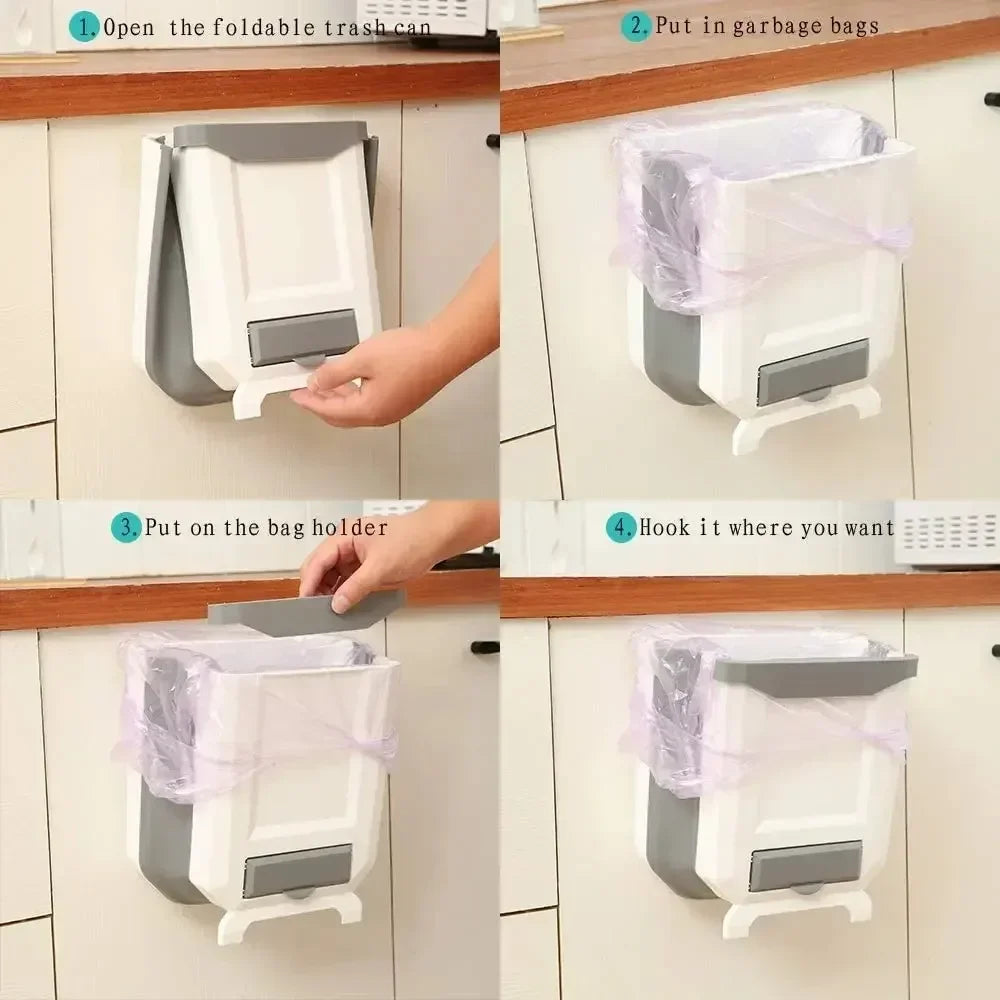 1. Open the foldable trash can

2. Put in garbage bags

3. Put on the bag holder

4. Hook it where you want