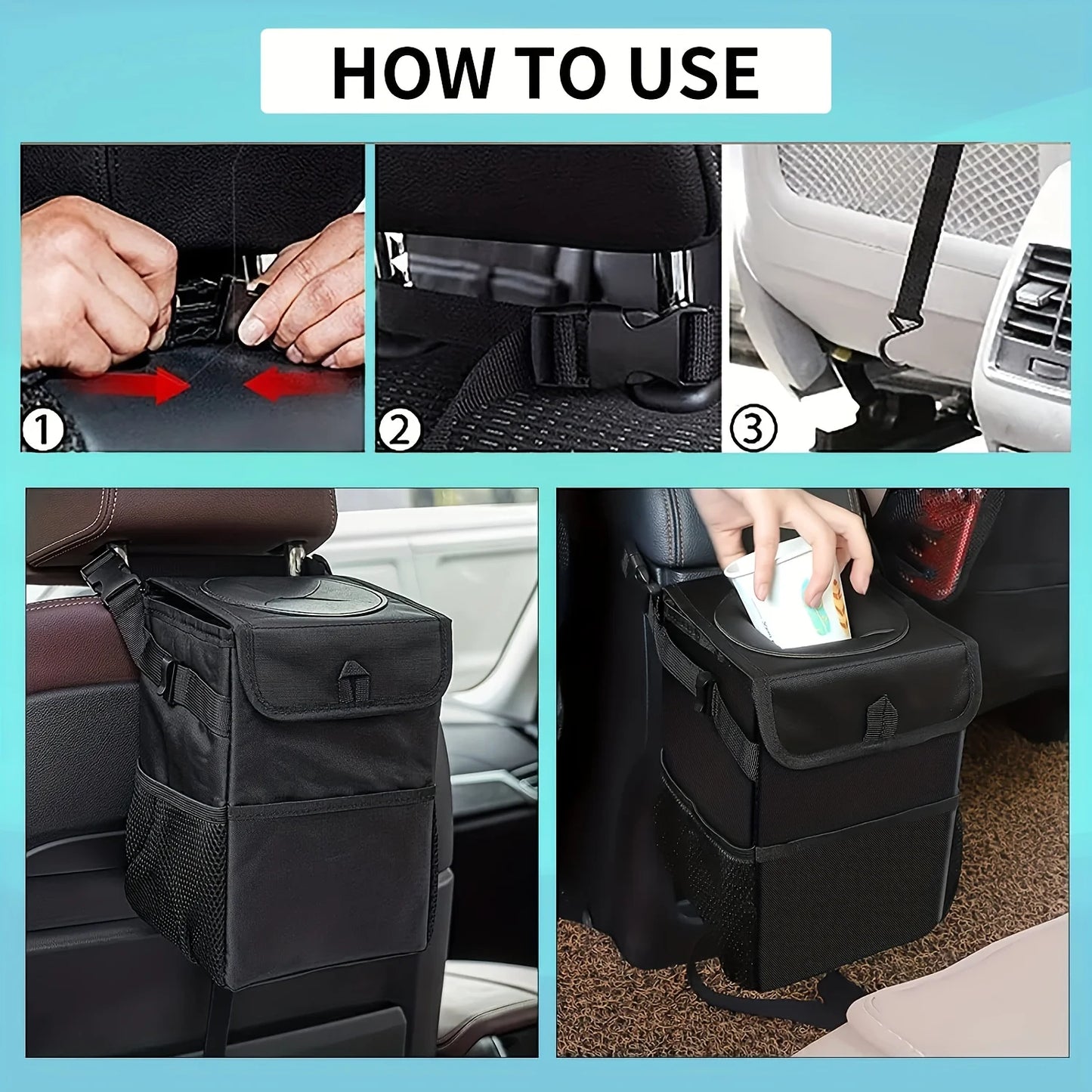 HOW TO USE

①

②

③