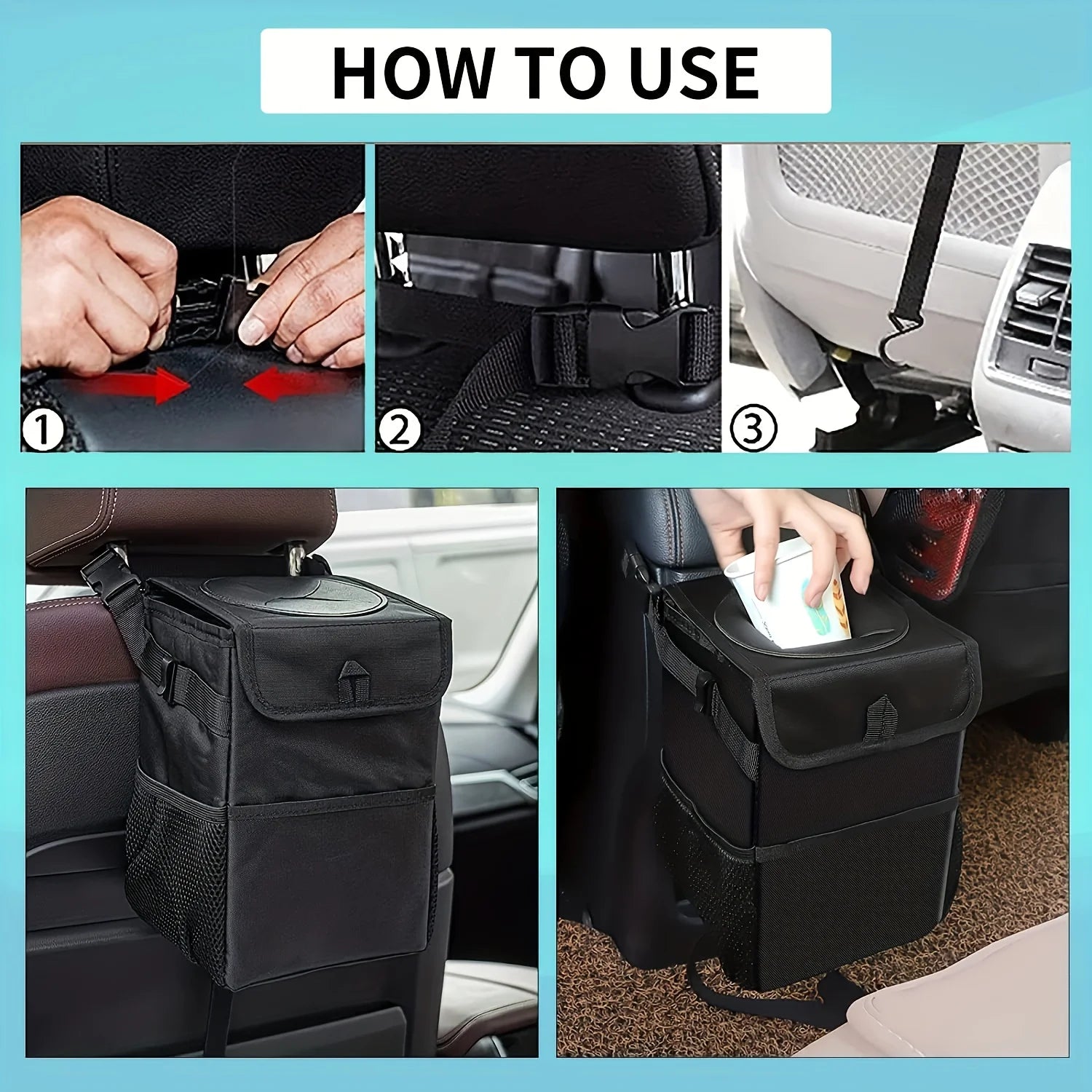 HOW TO USE

①

②

③